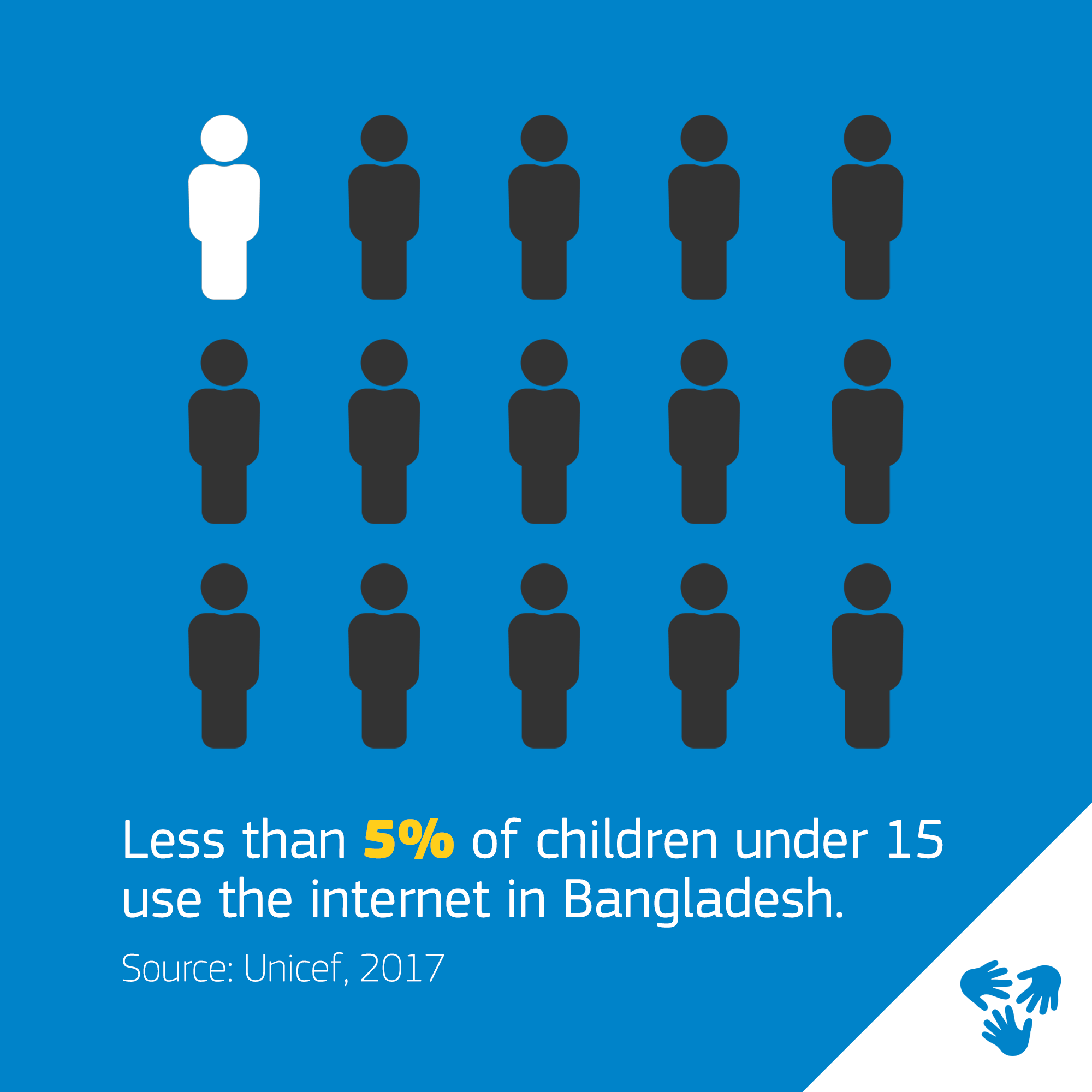 Less than 5% of children under 15 use the internet in Bangladesh.

Source: Unicef, 2017