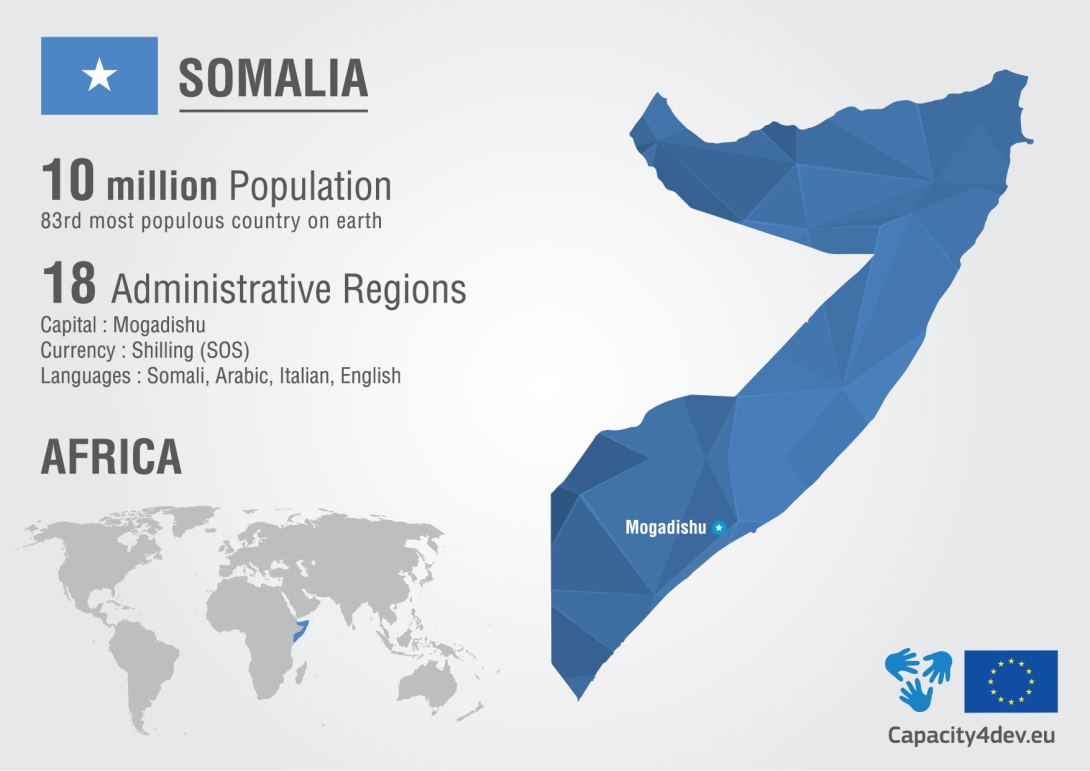 SOMALIA

10 million Population
83rd most populous country on earth

18 Administrative Regions
Capital : Mogadishu
Currency : Shilling (SOS)
Languages : Somali, Arabic, Italian, English

AFRICA

Mogadishu

Capacity4dev.eu