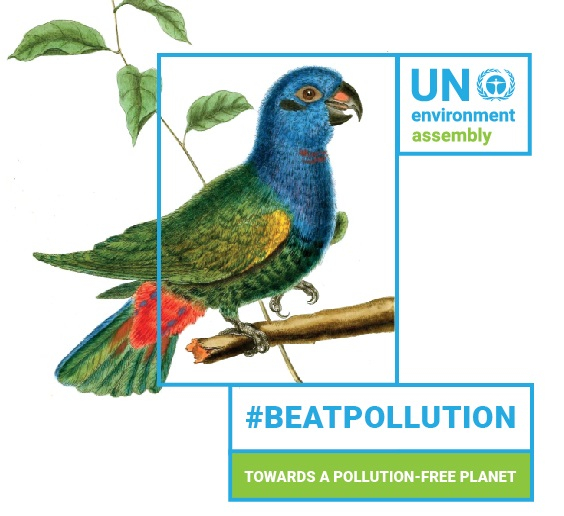 UN
environment
assembly

#BEATPOLLUTION

TOWARDS A POLLUTION-FREE PLANET