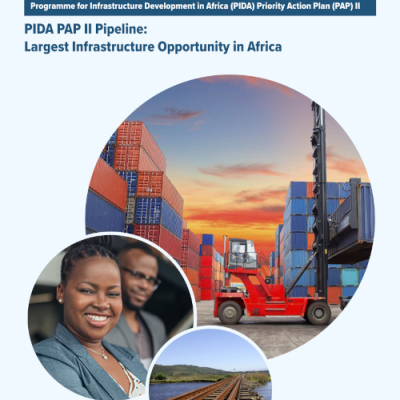 Programme for Infrastructure Development in Africa (PIDA) Priority Action Plan (PAP) II

PIDA PAP II Pipeline:
Largest Infrastructure Opportunity in Africa